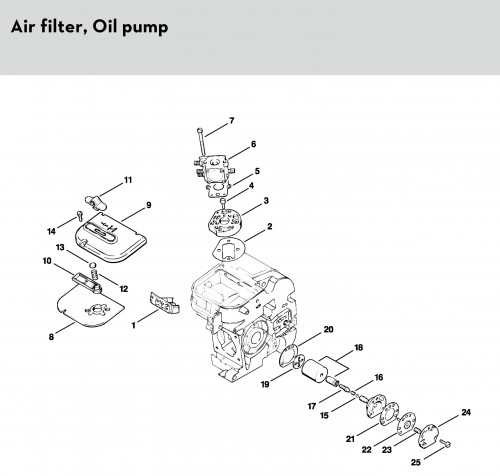 Air filter, Oil pump

7
6
5
4
3
2
11
9
14
13
10
12
1
8
20
18
19
16
17
15
24
21
22
23
25